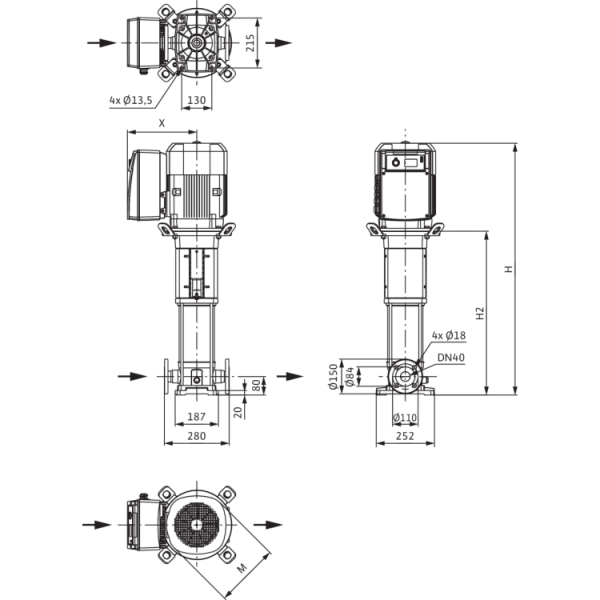 215

4x Ø13,5

130

X

H

H2

4x Ø18

DN40

Ø150

Ø84

80

20

187

280

Ø110

252

M