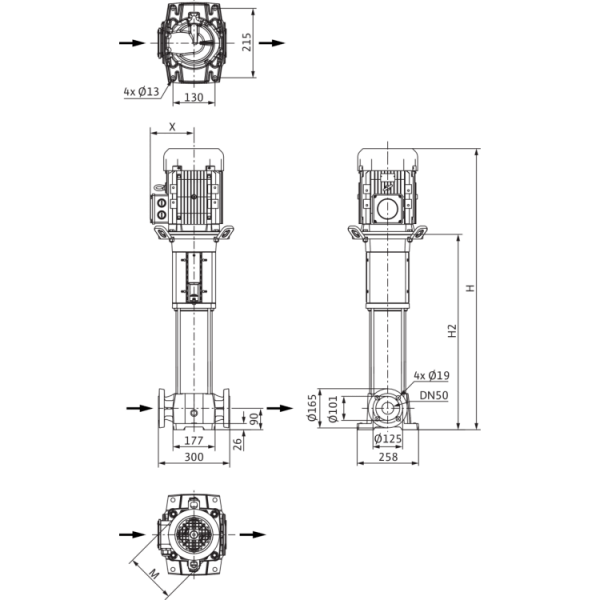 215
4x Ø13
130
X
H
H2
4x Ø19
DN50
Ø165
Ø101
90
26
177
300
Ø125
258
M