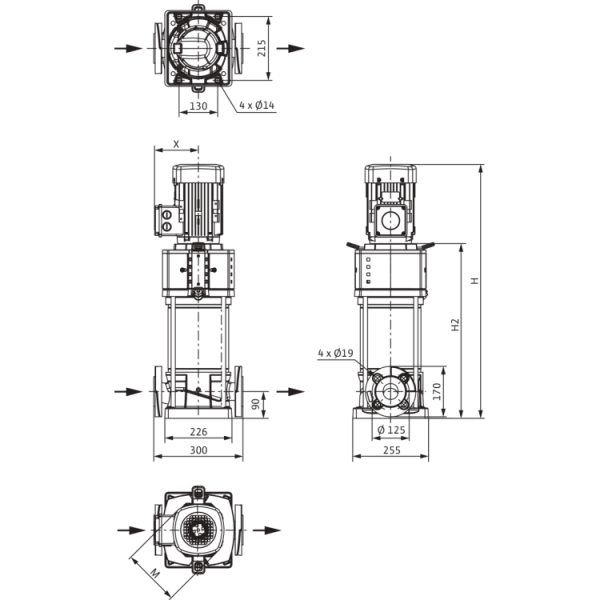 215
130
4 x Ø14
X
H
H2
4 x Ø19
170
90
226
300
Ø 125
255
M